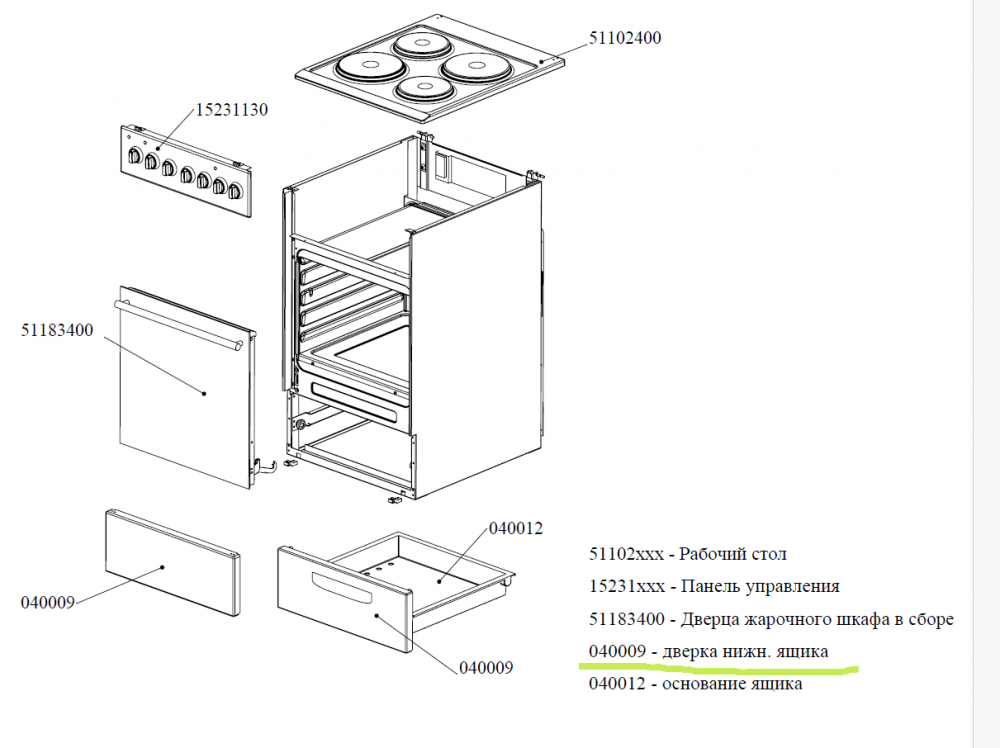 51102400

15231130

51183400

040012

040009

040009

51102xxx - Рабочий стол

15231xxx - Панель управления

51183400 - Дверца жарочного шкафа в сборе

040009 - дверка нижн. ящика

040012 - основание ящика