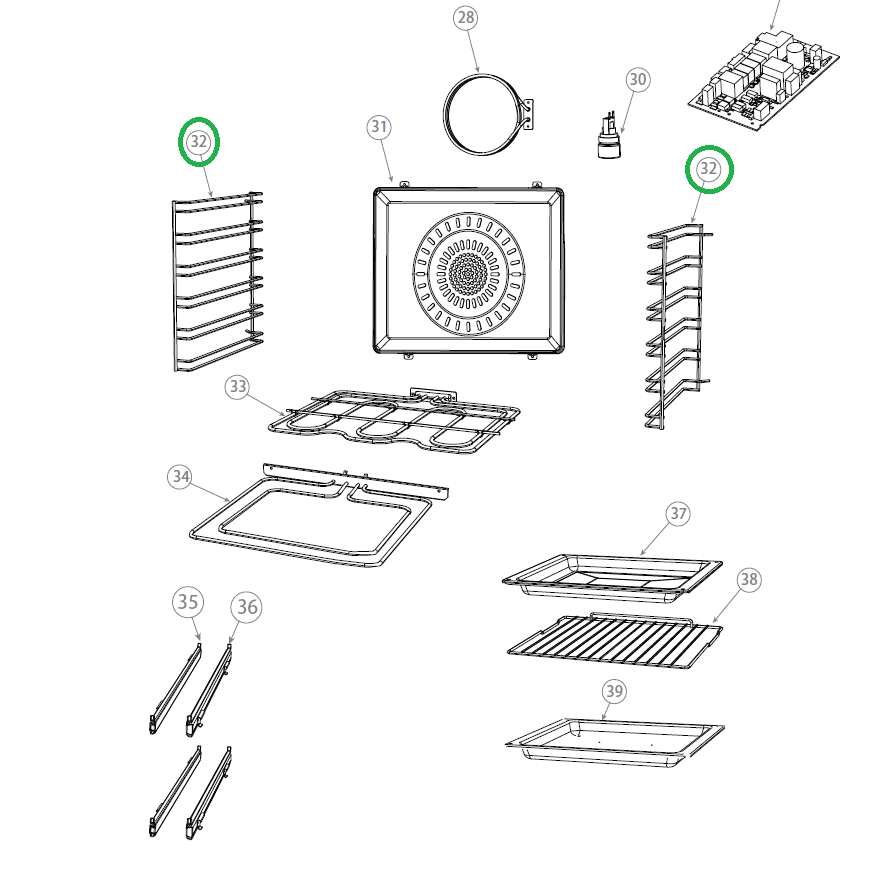 28
30
31
32
32
33
34
37
38
35
36
39